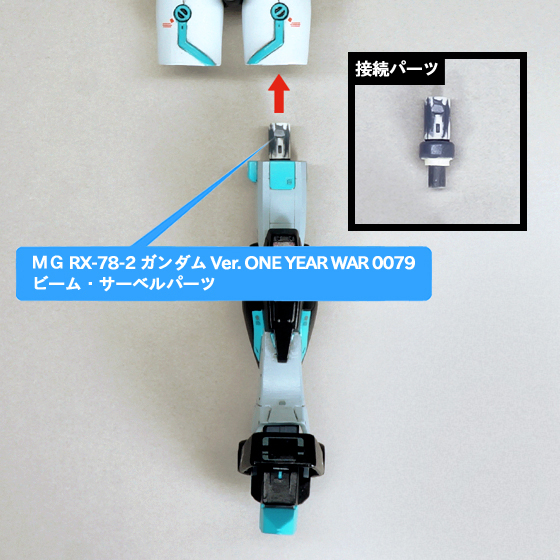 接続パーツ

MG RX-78-2 ガンダム Ver. ONE YEAR WAR 0079
ビーム・サーベルパーツ